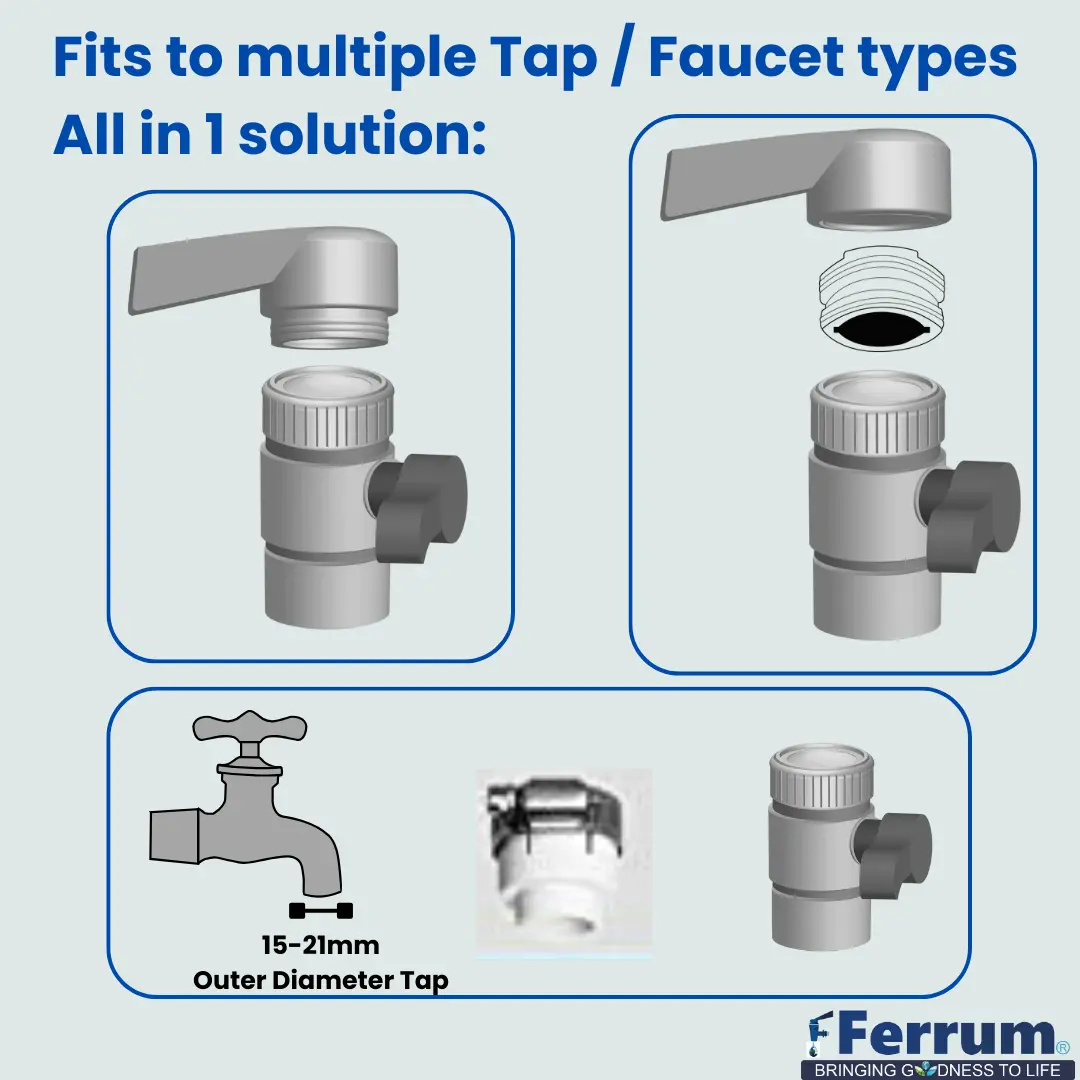 Fits to multiple Tap / Faucet types
All in 1 solution:

15-21mm
Outer Diameter Tap

Ferrum®
BRINGING GOODNESS TO LIFE